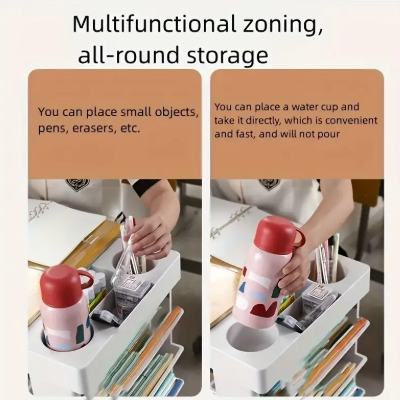 Multifunctional zoning, all-round storage

You can place small objects, pens, erasers, etc.

You can place a water cup and take it directly, which is convenient and fast, and will not pour