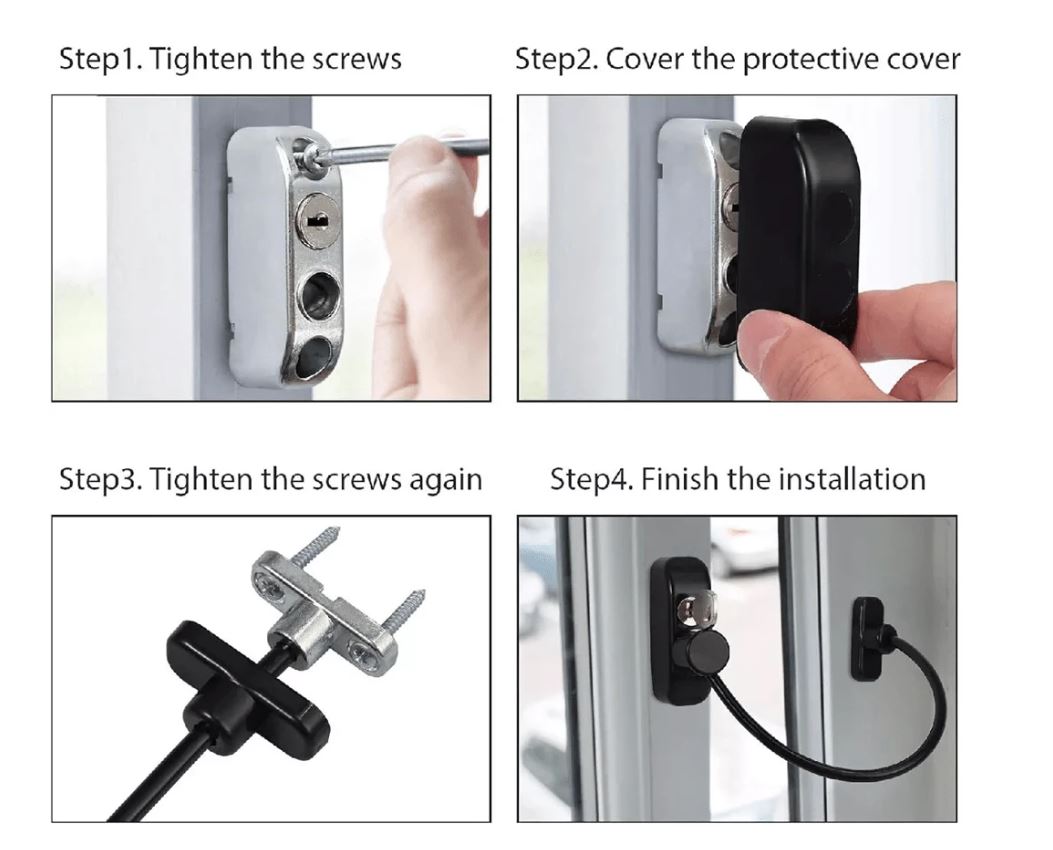 Step1. Tighten the screws

Step2. Cover the protective cover

Step3. Tighten the screws again

Step4. Finish the installation