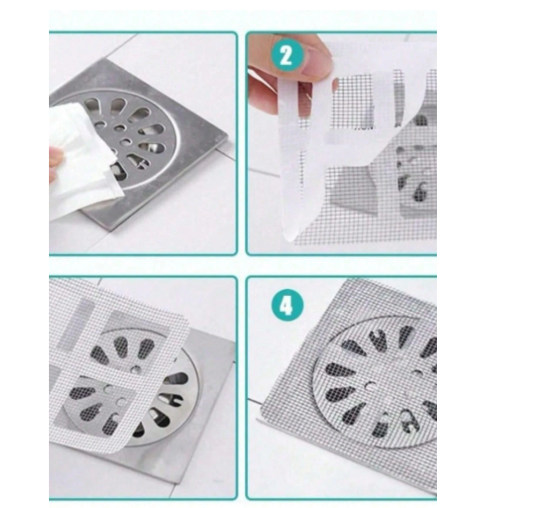 2

4