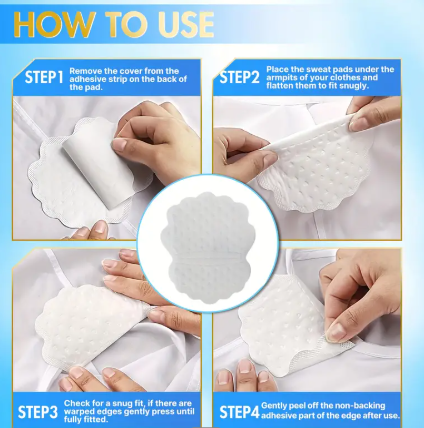 HOW TO USE

STEP1 Remove the cover from the adhesive strip on the back of the pad.

STEP2 Place the sweat pads under the armpits of your clothes and flatten them to fit snugly.

STEP3 Check for a snug fit, if there are warped edges gently press until fully fitted.

STEP4 Gently peel off the non-backing adhesive part of the edge after use.