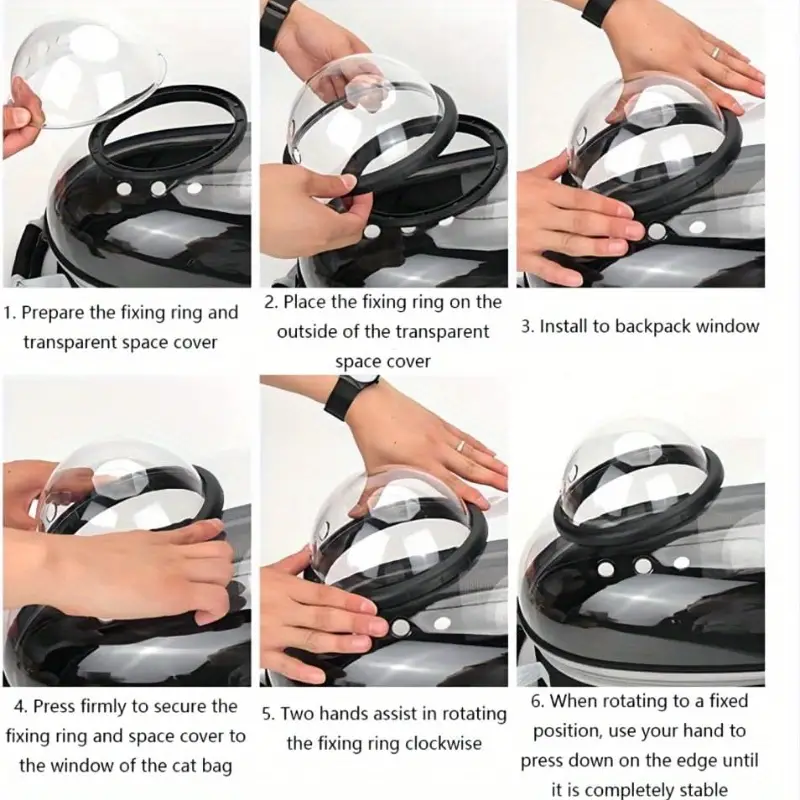 1. Prepare the fixing ring and transparent space cover

2. Place the fixing ring on the outside of the transparent space cover

3. Install to backpack window

4. Press firmly to secure the fixing ring and space cover to the window of the cat bag

5. Two hands assist in rotating the fixing ring clockwise

6. When rotating to a fixed position, use your hand to press down on the edge until it is completely stable