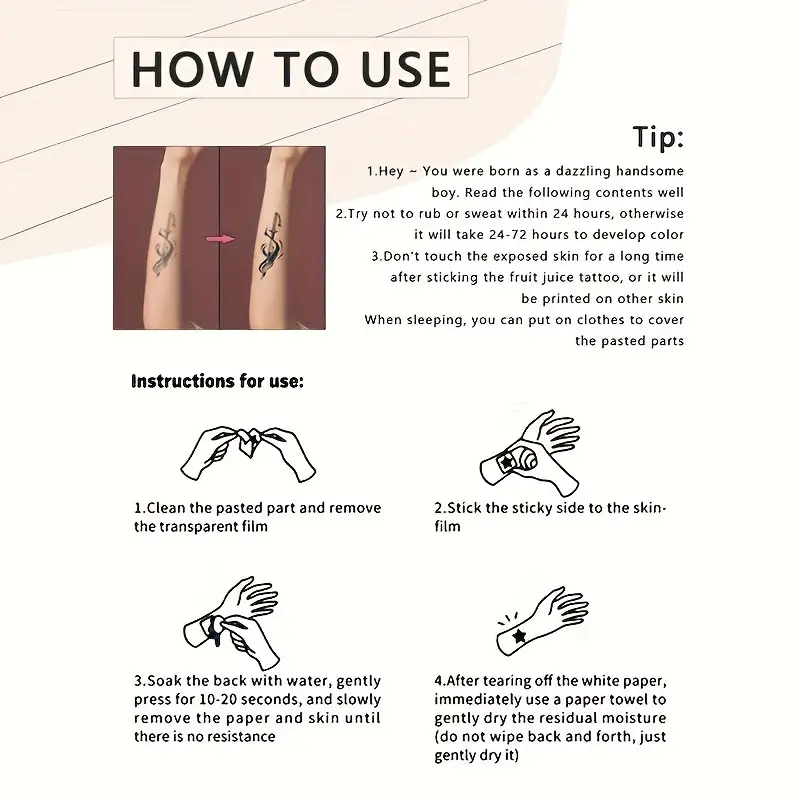 HOW TO USE

Tip:

1.Hey ~ You were born as a dazzling handsome boy. Read the following contents well
2.Try not to rub or sweat within 24 hours, otherwise it will take 24-72 hours to develop color
3.Don't touch the exposed skin for a long time after sticking the fruit juice tattoo, or it will be printed on other skin
When sleeping, you can put on clothes to cover the pasted parts

Instructions for use:

1.Clean the pasted part and remove the transparent film

2.Stick the sticky side to the skin-film

3.Soak the back with water, gently press for 10-20 seconds, and slowly remove the paper and skin until there is no resistance

4.After tearing off the white paper, immediately use a paper towel to gently dry the residual moisture (do not wipe back and forth, just gently dry it)