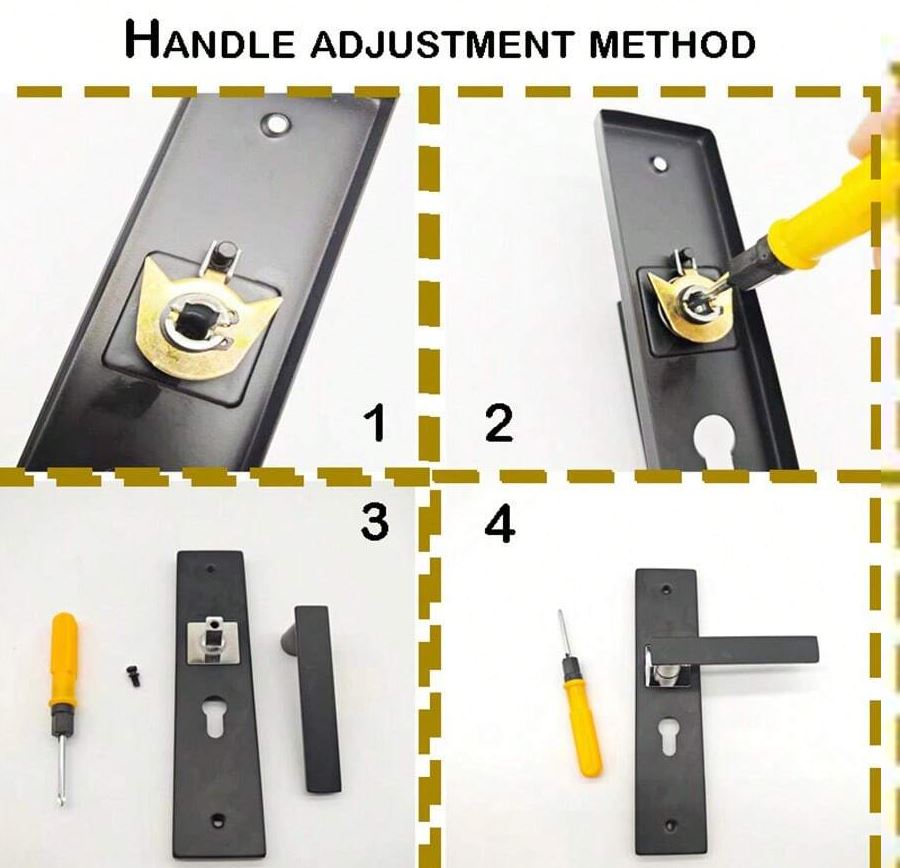 HANDLE ADJUSTMENT METHOD

1

2

3

4