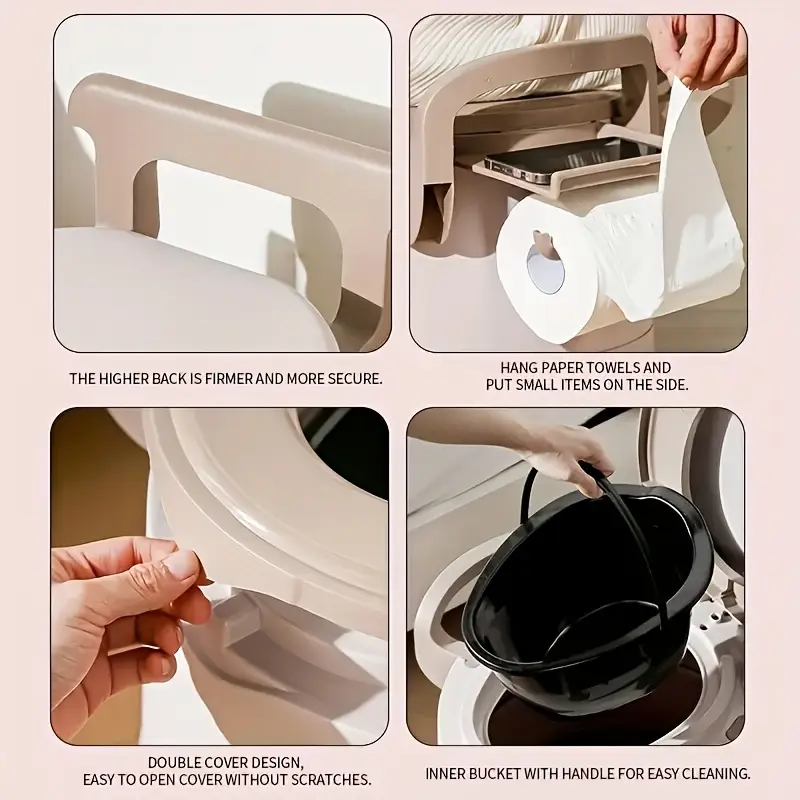 THE HIGHER BACK IS FIRMER AND MORE SECURE.

HANG PAPER TOWELS AND
PUT SMALL ITEMS ON THE SIDE.

DOUBLE COVER DESIGN,
EASY TO OPEN COVER WITHOUT SCRATCHES.

INNER BUCKET WITH HANDLE FOR EASY CLEANING.