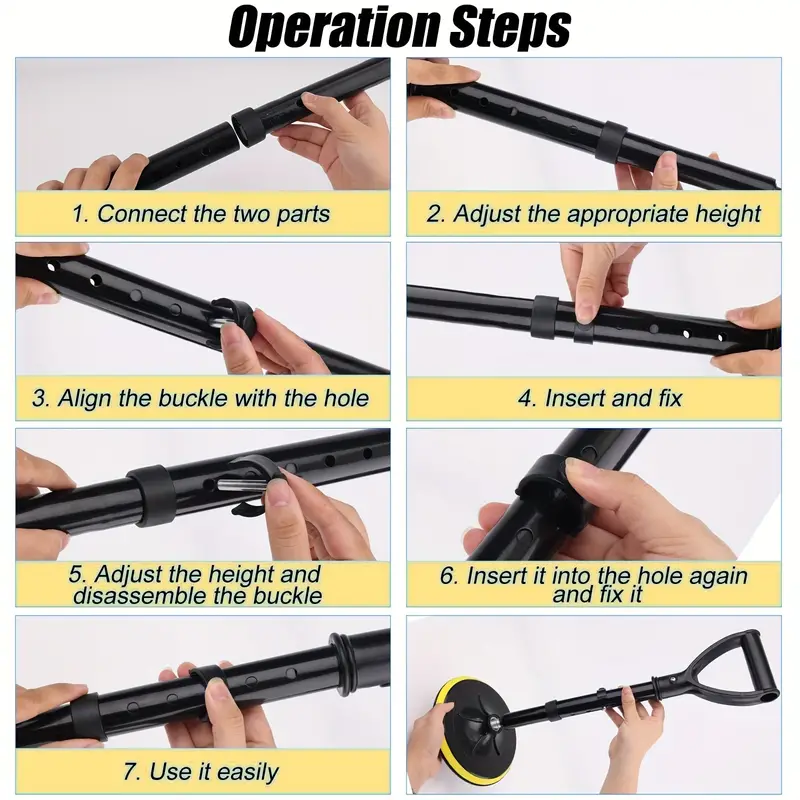 Operation Steps

1. Connect the two parts

2. Adjust the appropriate height

3. Align the buckle with the hole

4. Insert and fix

5. Adjust the height and disassemble the buckle

6. Insert it into the hole again and fix it

7. Use it easily