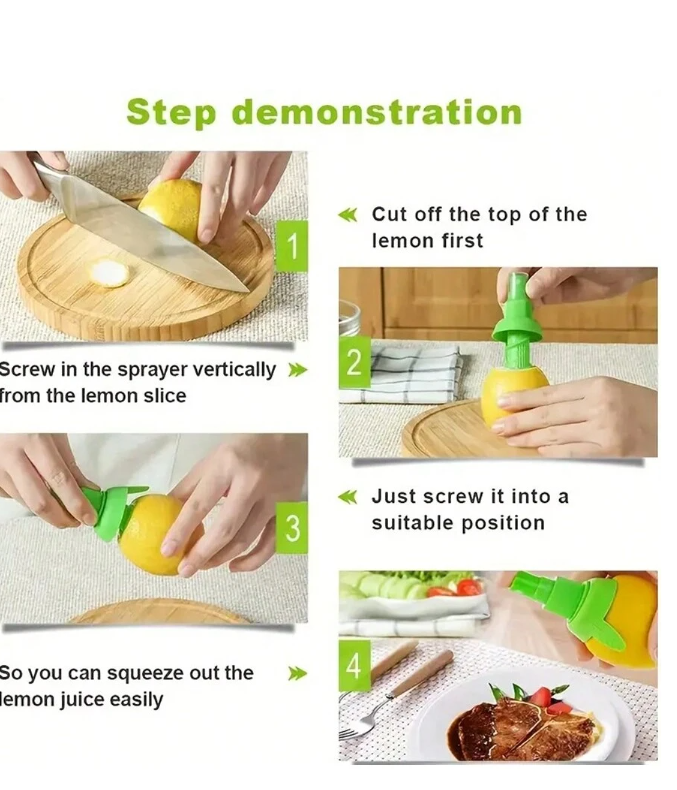 Step demonstration

1

Cut off the top of the lemon first

Screw in the sprayer vertically from the lemon slice

2

3

Just screw it into a suitable position

So you can squeeze out the lemon juice easily

4