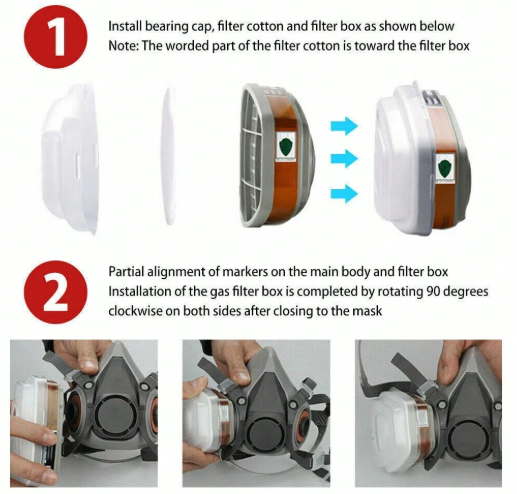 1

Install bearing cap, filter cotton and filter box as shown below
Note: The worded part of the filter cotton is toward the filter box

2

Partial alignment of markers on the main body and filter box
Installation of the gas filter box is completed by rotating 90 degrees clockwise on both sides after closing to the mask