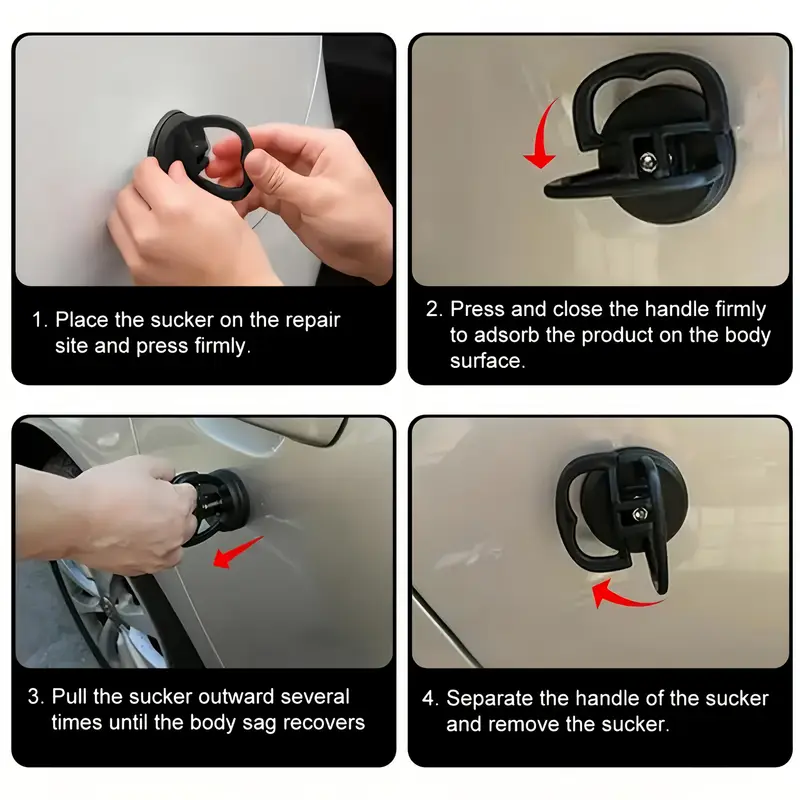 1. Place the sucker on the repair site and press firmly.

2. Press and close the handle firmly to adsorb the product on the body surface.

3. Pull the sucker outward several times until the body sag recovers

4. Separate the handle of the sucker and remove the sucker.